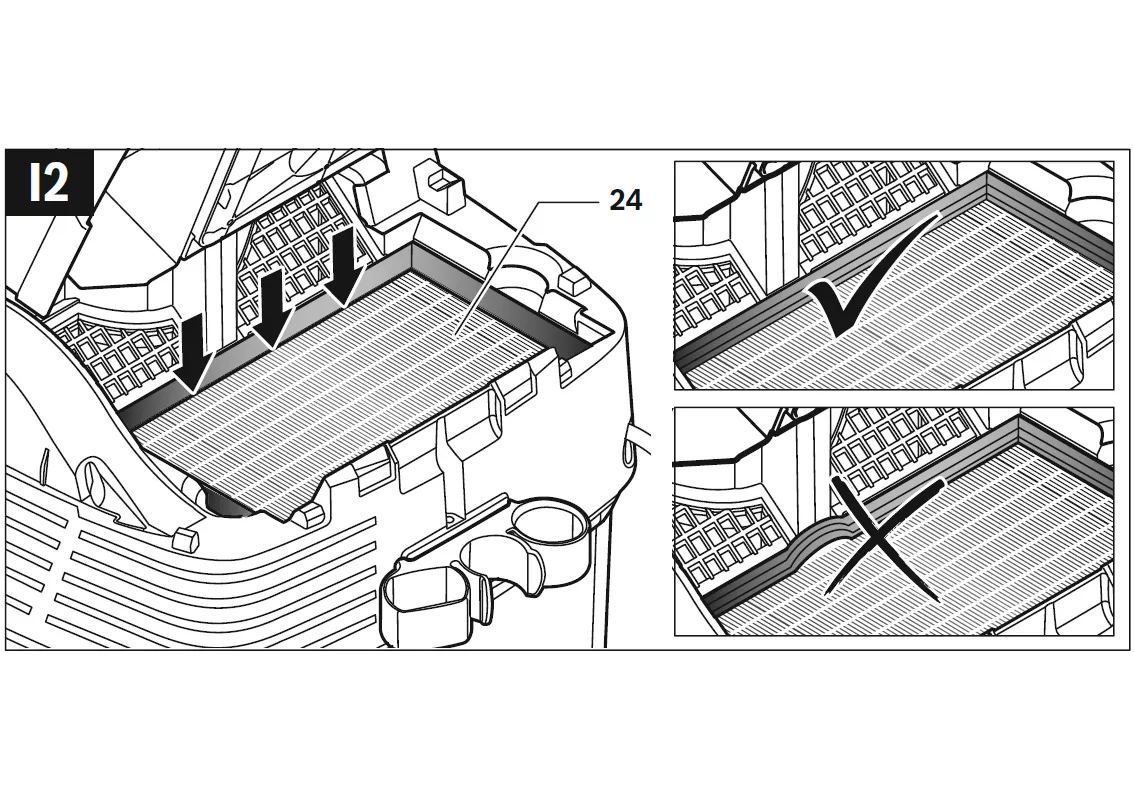 I2

24